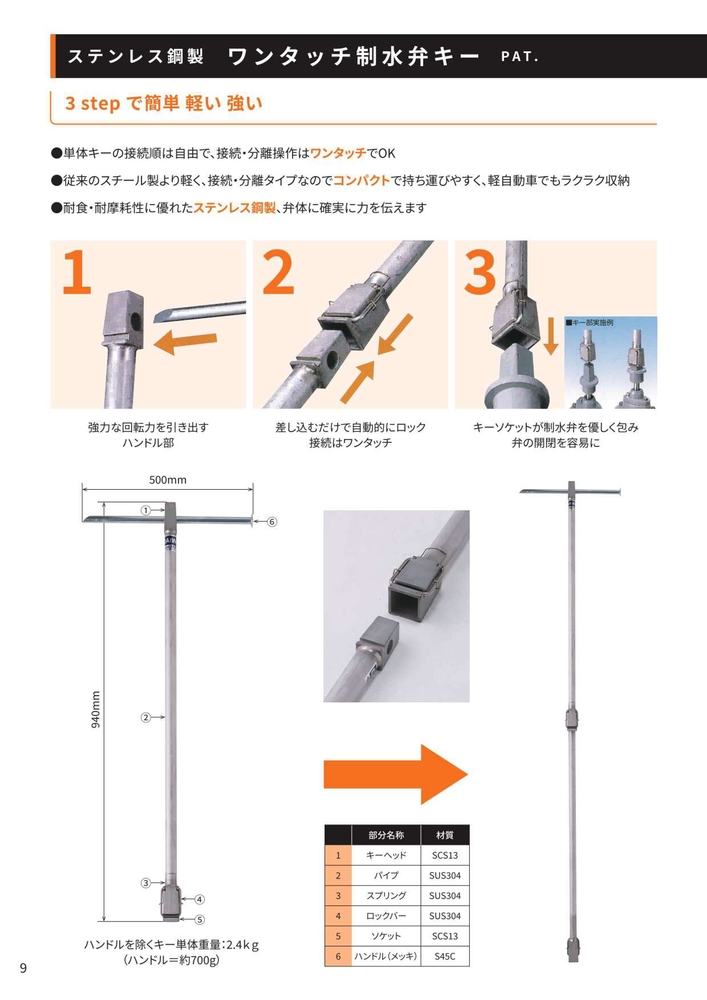 ステンレス鋼製　ワンタッチ制水弁キー　PAT.

3 step で簡単 軽い 強い

●単体キーの接続順は自由で、接続・分離操作はワンタッチでOK
●従来のスチール製より軽く、接続・分離タイプなのでコンパクトで持ち運びやすく、軽自動車でもラクラク収納
●耐食・耐摩耗性に優れたステンレス鋼製、弁体に確実に力を伝えます

1

強力な回転力を引き出す
ハンドル部

2

差し込むだけで自動的にロック
接続はワンタッチ

3

■キー部実施例

キーソケットが制水弁を優しく包み
弁の開閉を容易に

500mm
①
⑥
940mm
②
③
④
⑤

ハンドルを除くキー単体重量：2.4kg
（ハンドル＝約700g）

|  | 部分名称 | 材質 |
|---|---|---|
| 1 | キーヘッド | SCS13 |
| 2 | パイプ | SUS304 |
| 3 | スプリング | SUS304 |
| 4 | ロックバー | SUS304 |
| 5 | ソケット | SCS13 |
| 6 | ハンドル（メッキ） | S45C |

9